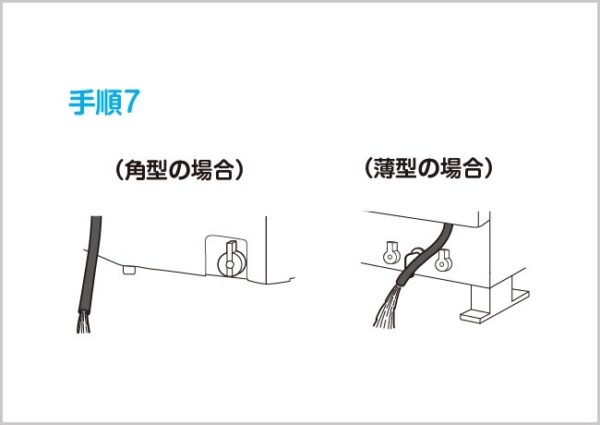 手順7

（角型の場合）

（薄型の場合）