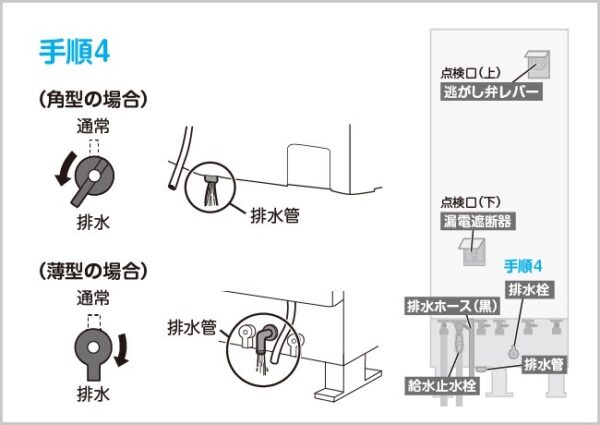 手順4

(角型の場合)

通常

排水

排水管

(薄型の場合)

通常

排水

排水管

点検口(上)

逃がし弁レバー

点検口(下)

漏電遮断器

手順4

排水栓

排水ホース(黒)

排水管

給水止水栓